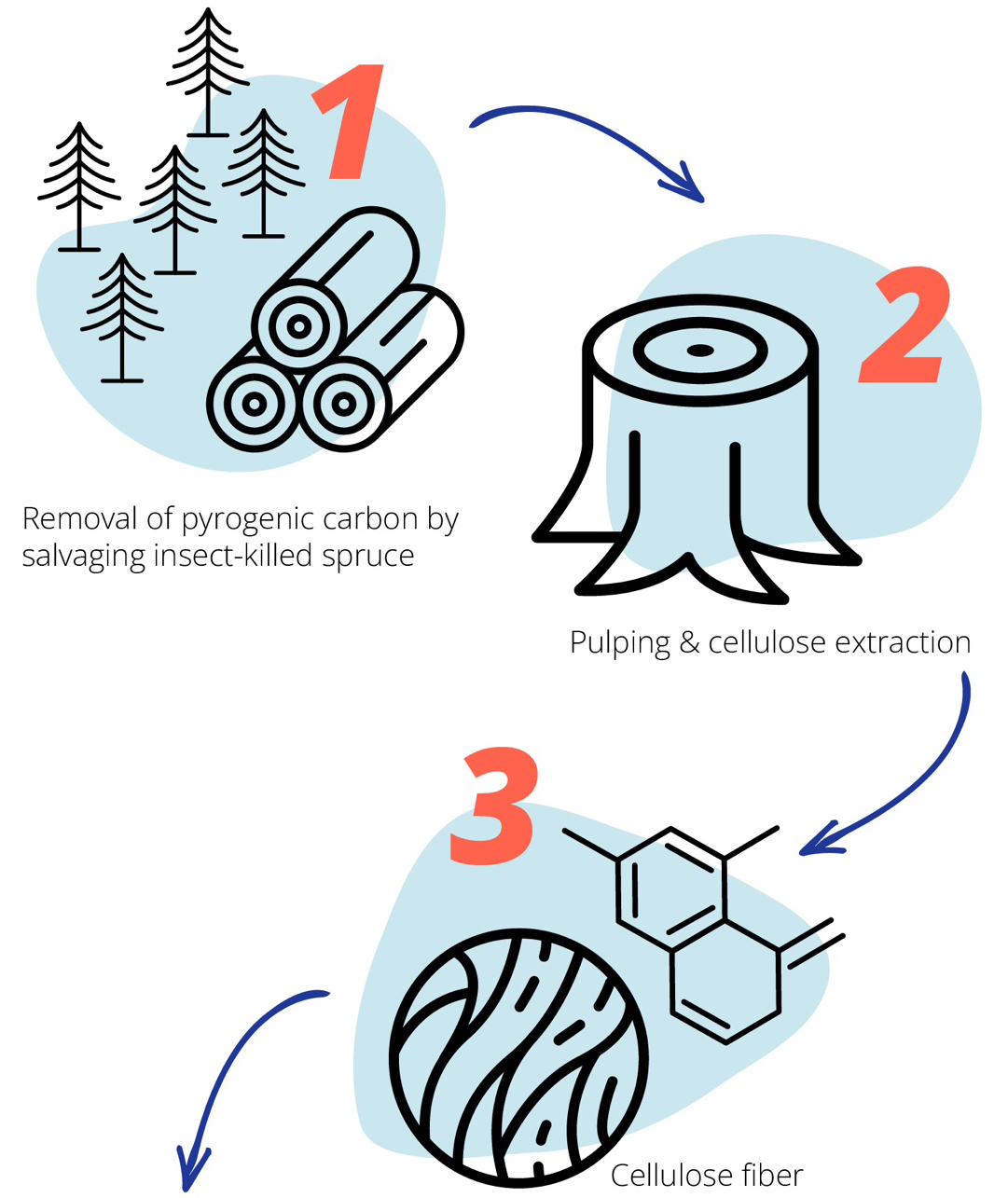 1

Removal of pyrogenic carbon by salvaging insect-killed spruce

2

Pulping & cellulose extraction

3

Cellulose fiber