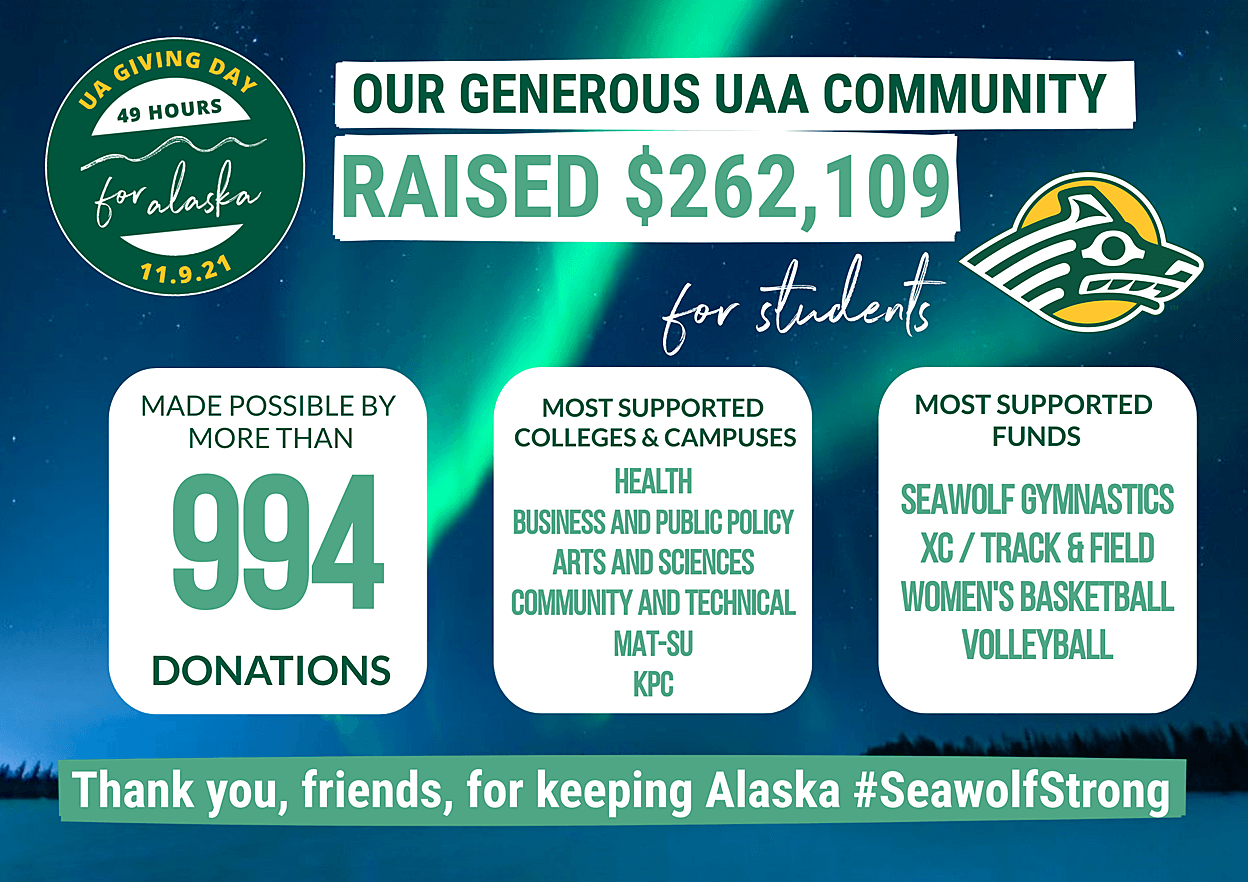 UA GIVING DAY
49 HOURS
for alaska
11.9.21

OUR GENEROUS UAA COMMUNITY
RAISED \$262,109
for students

MADE POSSIBLE BY MORE THAN
994
DONATIONS

MOST SUPPORTED COLLEGES & CAMPUSES
HEALTH
BUSINESS AND PUBLIC POLICY
ARTS AND SCIENCES
COMMUNITY AND TECHNICAL
MAT-SU
KPC

MOST SUPPORTED FUNDS
SEAWOLF GYMNASTICS
XC / TRACK & FIELD
WOMEN'S BASKETBALL
VOLLEYBALL

Thank you, friends, for keeping Alaska #SeawolfStrong